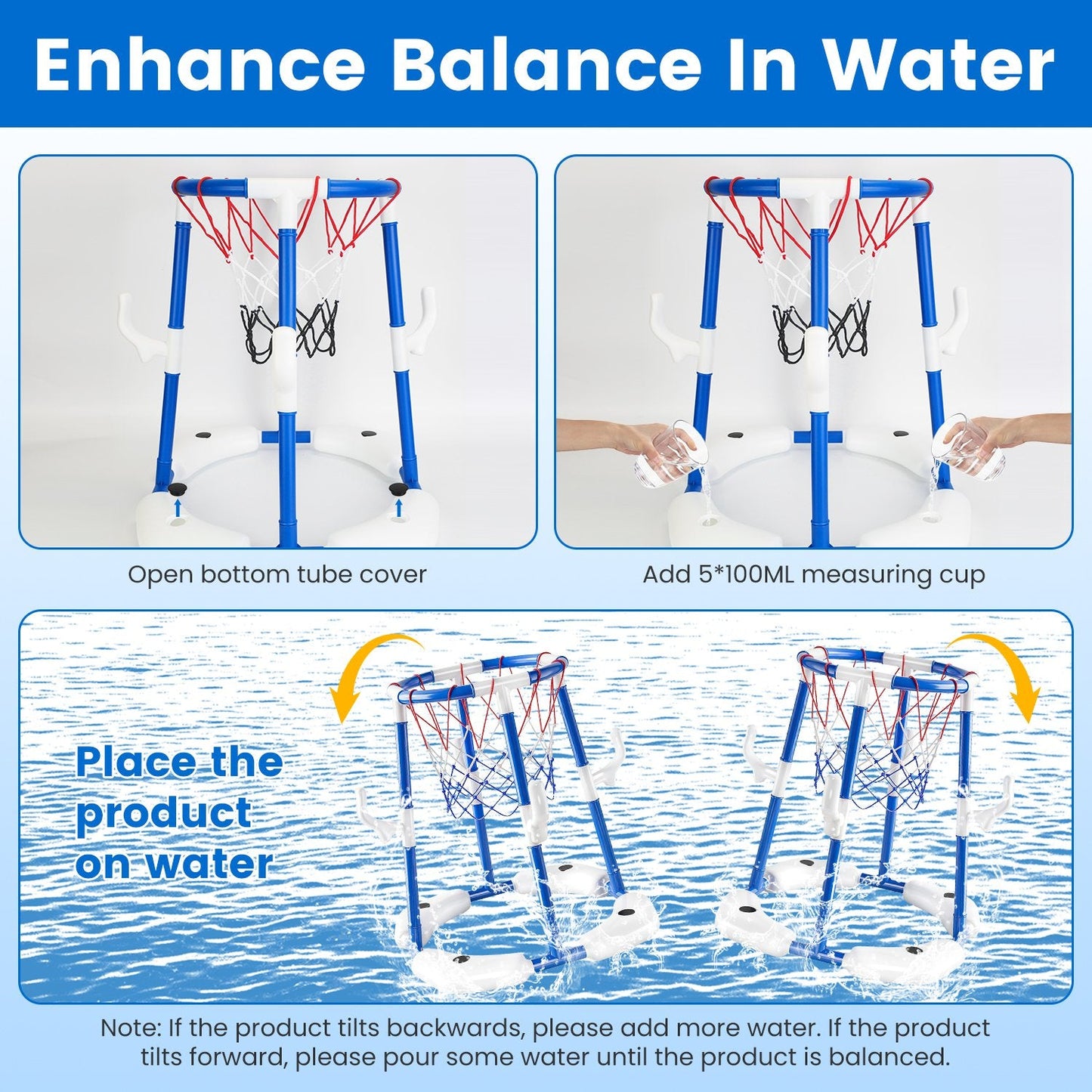 Enhance Balance In Water

Open bottom tube cover

Add 5*100ML measuring cup

Place the product on water

Note: If the product tilts backwards, please add more water. If the product tilts forward, please pour some water until the product is balanced.