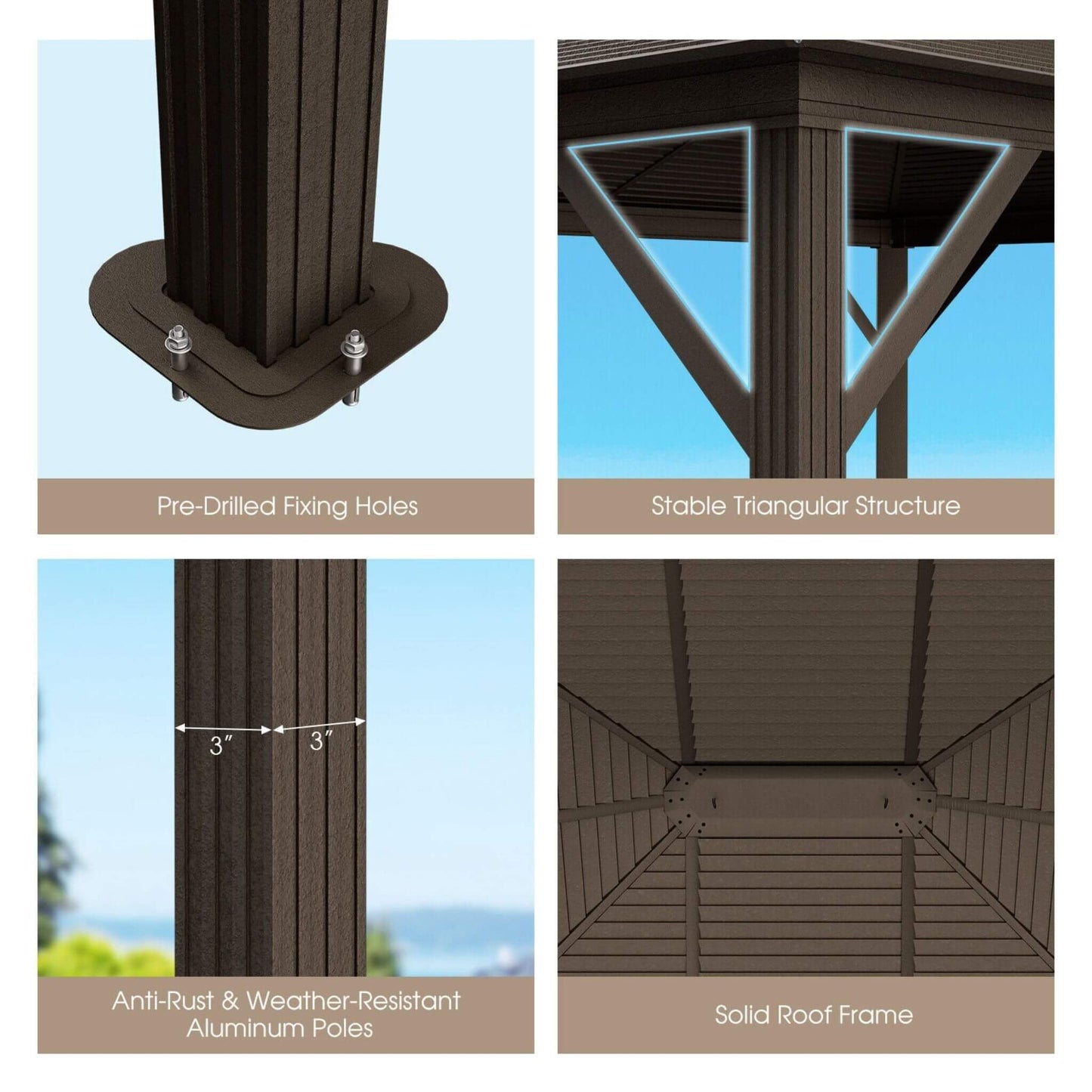 Pre-Drilled Fixing Holes

Stable Triangular Structure

3″

3″

Anti-Rust & Weather-Resistant Aluminum Poles

Solid Roof Frame