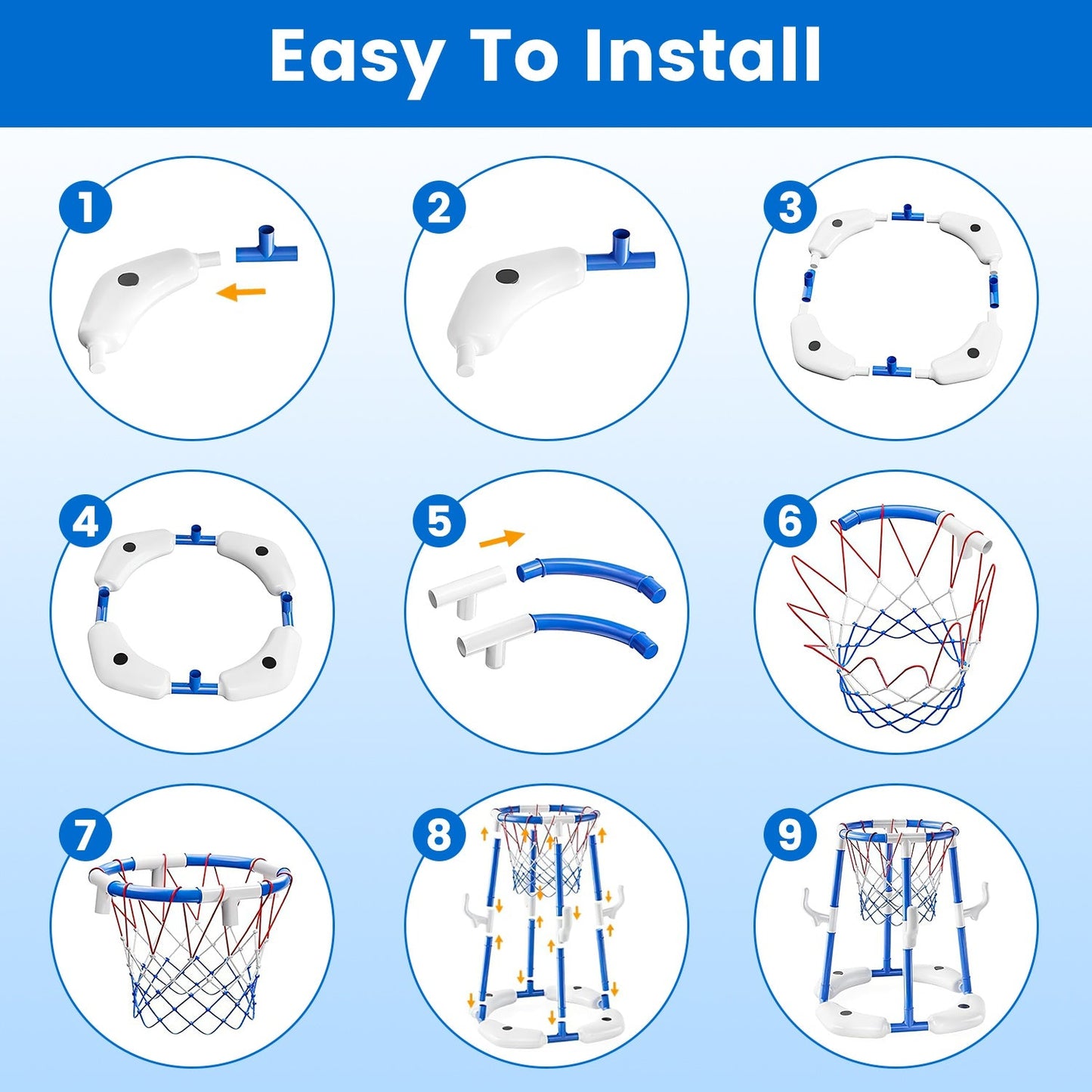 Easy To Install

1

2

3

4

5

6

7

8

9