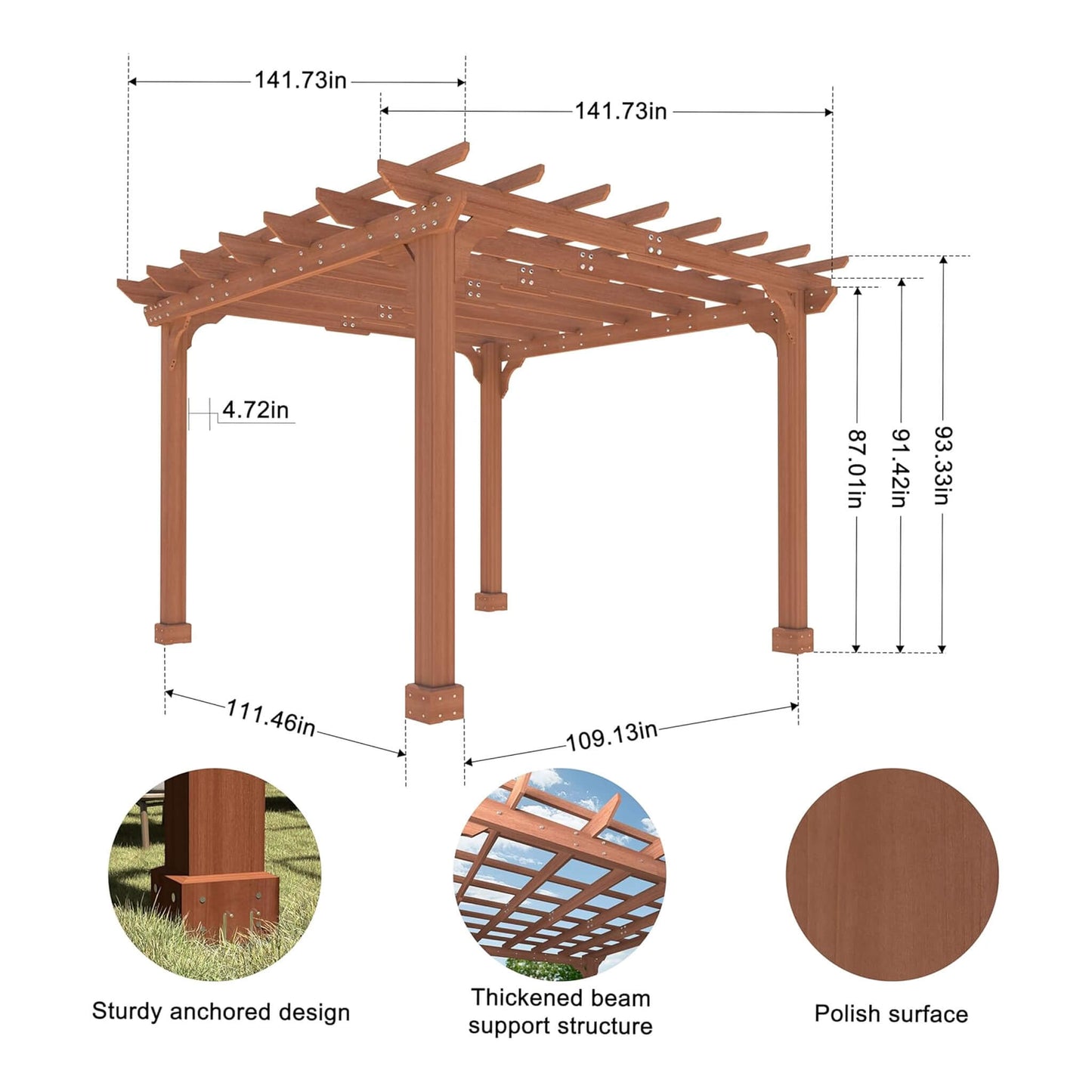 141.73in

141.73in

4.72in

87.01in

91.42in

93.33in

111.46in

109.13in

Sturdy anchored design

Thickened beam support structure

Polish surface